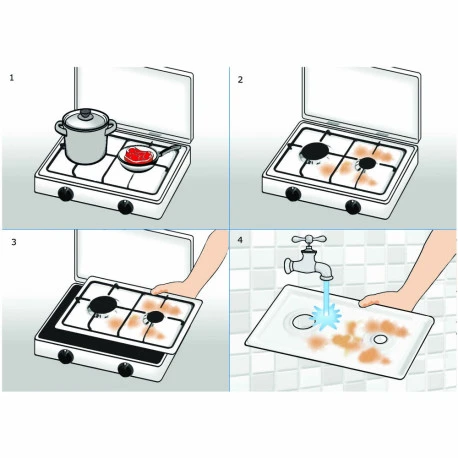 1

2

3

4